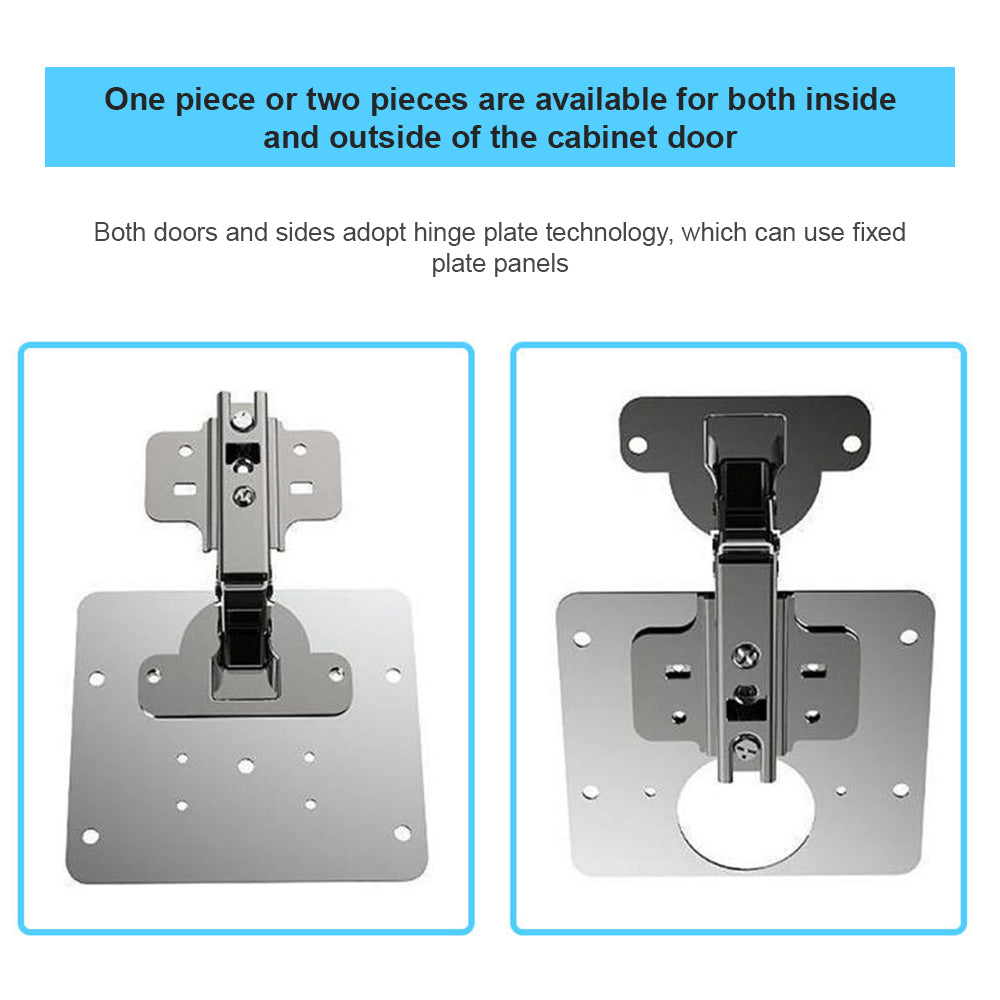 One piece or two pieces are available for both inside and outside of the cabinet door

Both doors and sides adopt hinge plate technology, which can use fixed plate panels