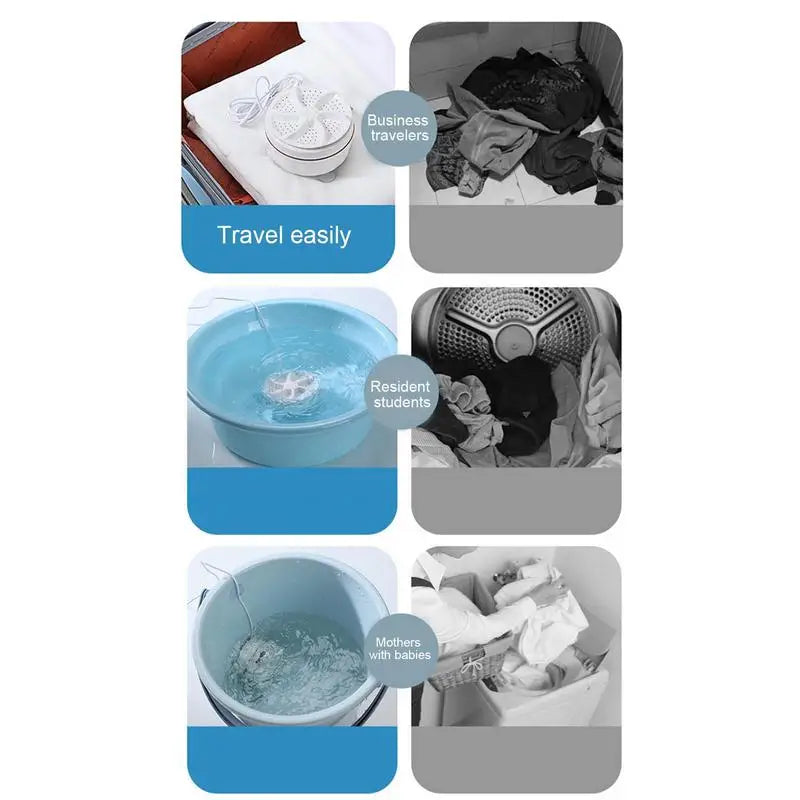 Business travelers

Travel easily

Resident students

Mothers with babies