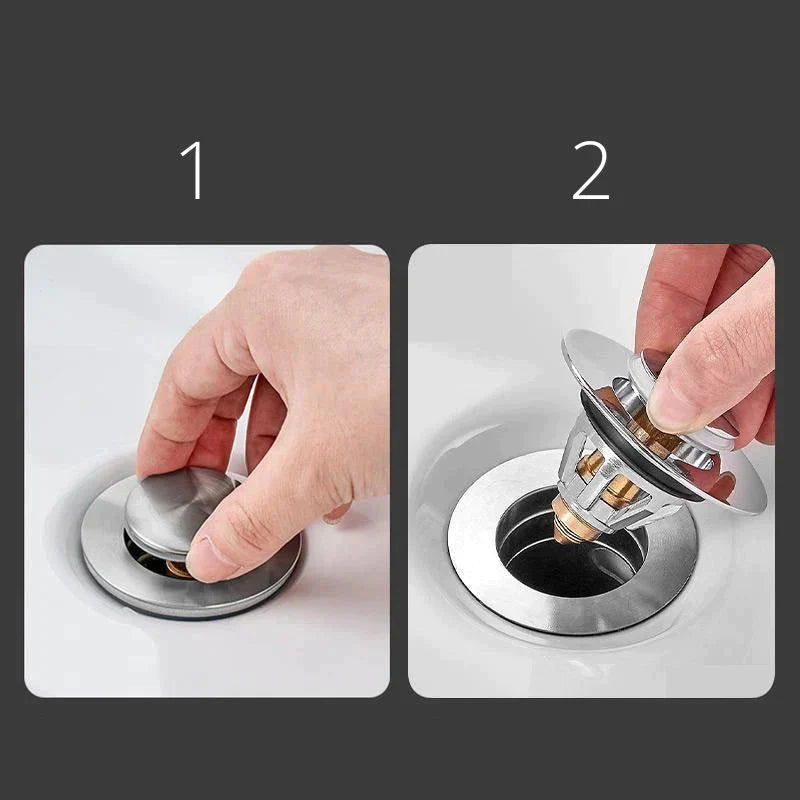 1

2